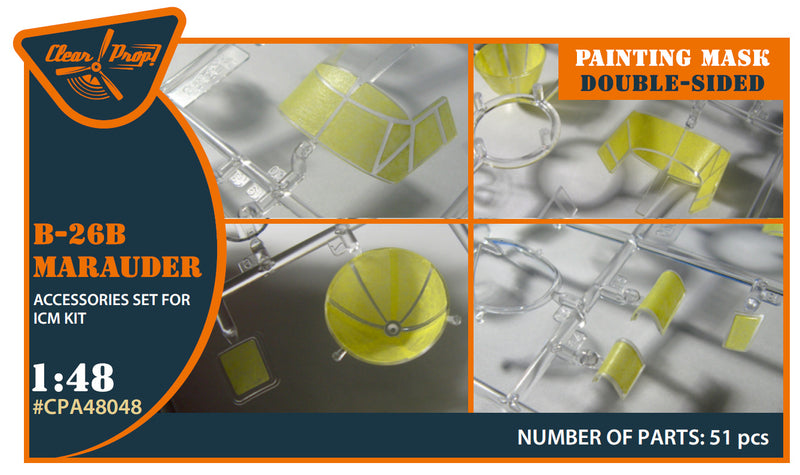 Clear Prop!

PAINTING MASK
DOUBLE-SIDED

B-26B
MARAUDER

ACCESSORIES SET FOR ICM KIT

1:48
#CPA48048

NUMBER OF PARTS: 51 pcs