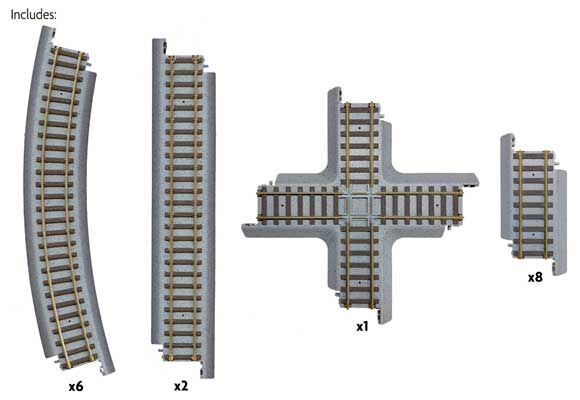 Includes:

x6

x2

x1

x8